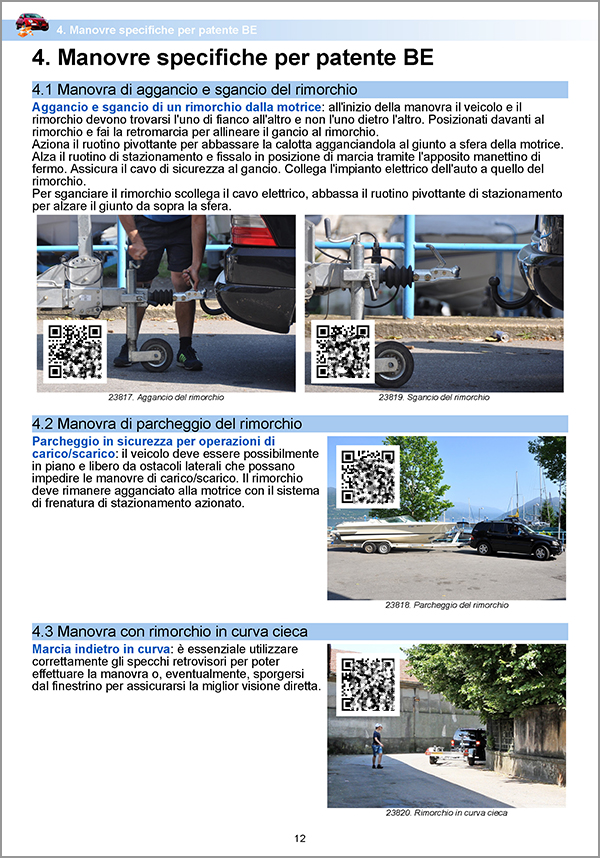 4. Manovre specifiche per patente BE

4. Manovre specifiche per patente BE

4.1 Manovra di aggancio e sgancio del rimorchio

Aggancio e sgancio di un rimorchio dalla motrice: all'inizio della manovra il veicolo e il rimorchio devono trovarsi l'uno di fianco all'altro e non l'uno dietro l'altro. Posizionati davanti al rimorchio e fai la retromarcia per allineare il gancio al rimorchio.
Aziona il ruotino pivottante per abbassare la calotta agganciandola al giunto a sfera della motrice. Alza il ruotino di stazionamento e fissalo in posizione di marcia tramite l'apposito manettino di fermo. Assicura il cavo di sicurezza al gancio. Collega l'impianto elettrico dell'auto a quello del rimorchio.
Per sganciare il rimorchio scollega il cavo elettrico, abbassa il ruotino pivottante di stazionamento per alzare il giunto da sopra la sfera.

23817. Aggancio del rimorchio

23819. Sgancio del rimorchio

4.2 Manovra di parcheggio del rimorchio

Parcheggio in sicurezza per operazioni di carico/scarico: il veicolo deve essere possibilmente in piano e libero da ostacoli laterali che possano impedire le manovre di carico/scarico. Il rimorchio deve rimanere agganciato alla motrice con il sistema di frenatura di stazionamento azionato.

23818. Parcheggio del rimorchio

4.3 Manovra con rimorchio in curva cieca

Marcia indietro in curva: è essenziale utilizzare correttamente gli specchi retrovisori per poter effettuare la manovra o, eventualmente, sporgersi dal finestrino per assicurarsi la miglior visione diretta.

23820. Rimorchio in curva cieca

12